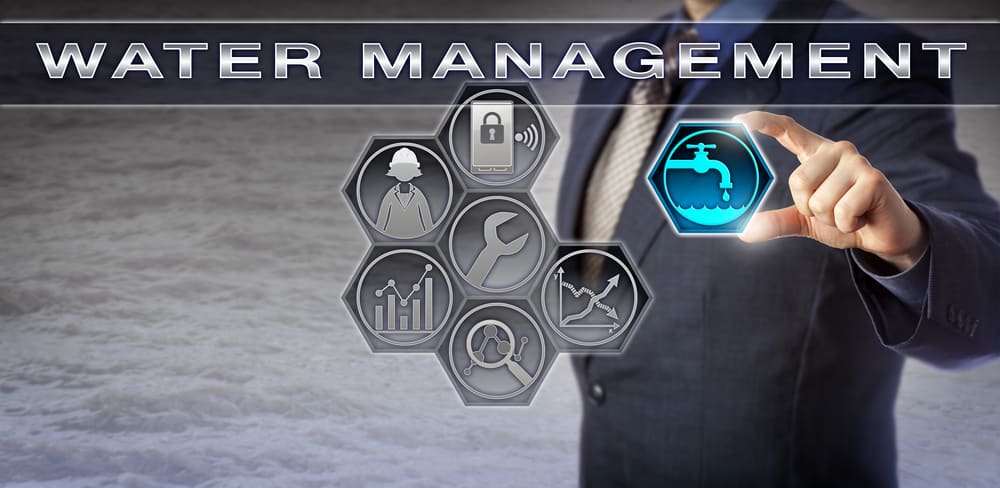 WATER MANAGEMENT